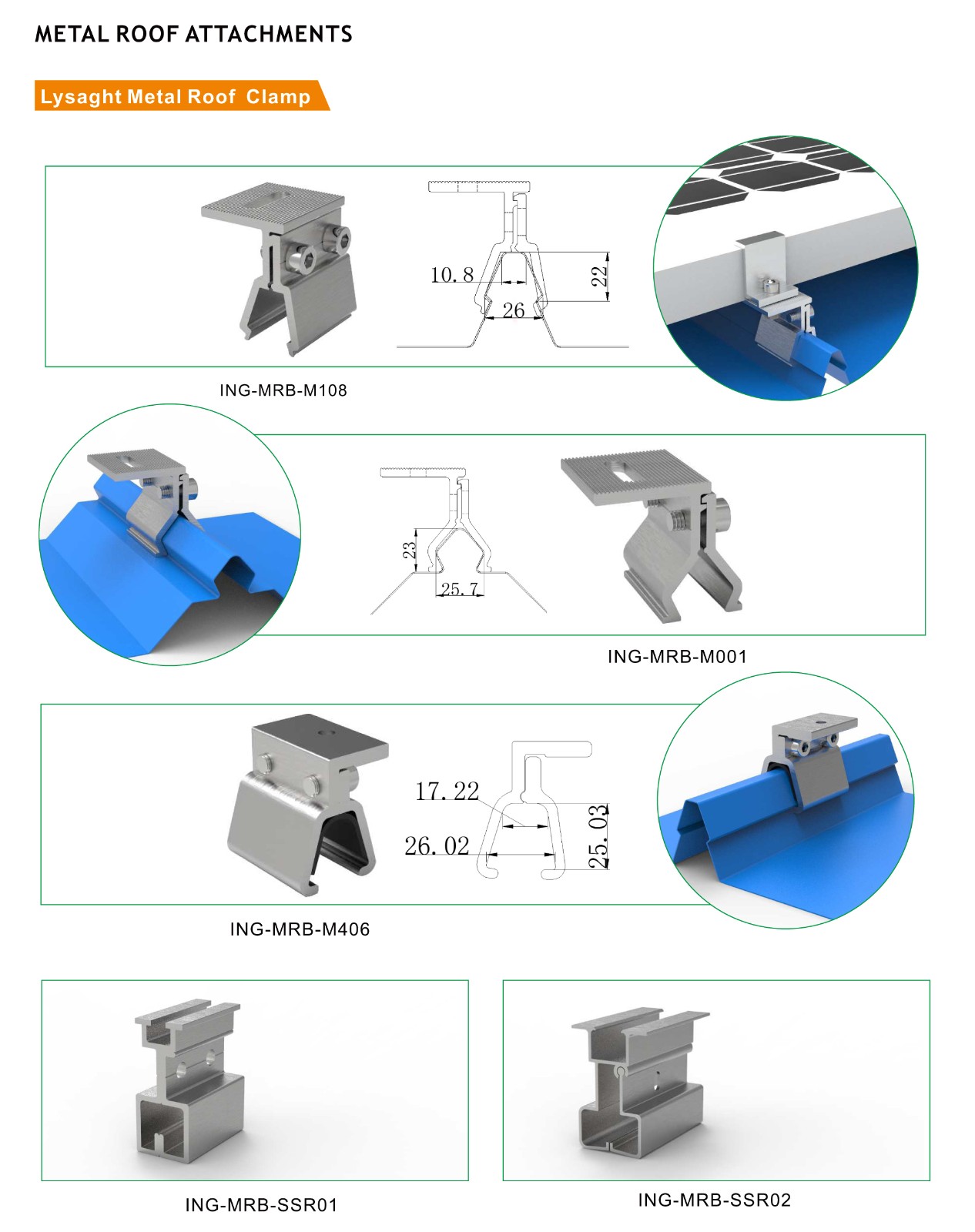 METAL ROOF ATTACHMENTS

Lysaght Metal Roof Clamp

10.8
22
26

ING-MRB-M108

23
25.7

ING-MRB-M001

17.22
26.02
25.03

ING-MRB-M406

ING-MRB-SSR01

ING-MRB-SSR02