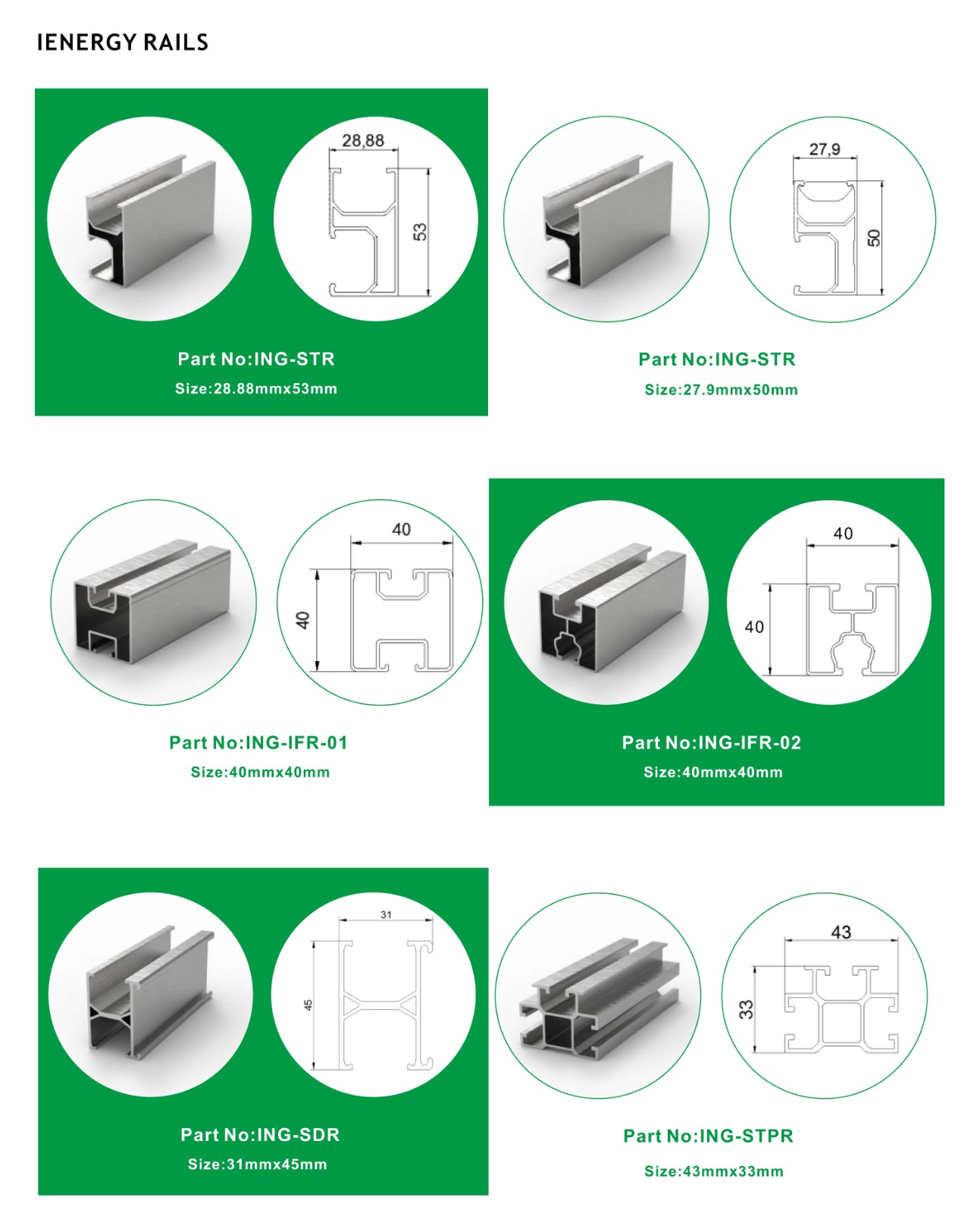 IENERGY RAILS

28,88

53

Part No:ING-STR

Size:28.88mmx53mm

27,9

50

Part No:ING-STR

Size:27.9mmx50mm

40

40

Part No:ING-IFR-01

Size:40mmx40mm

40

40

Part No:ING-IFR-02

Size:40mmx40mm

31

45

Part No:ING-SDR

Size:31mmx45mm

43

33

Part No:ING-STPR

Size:43mmx33mm