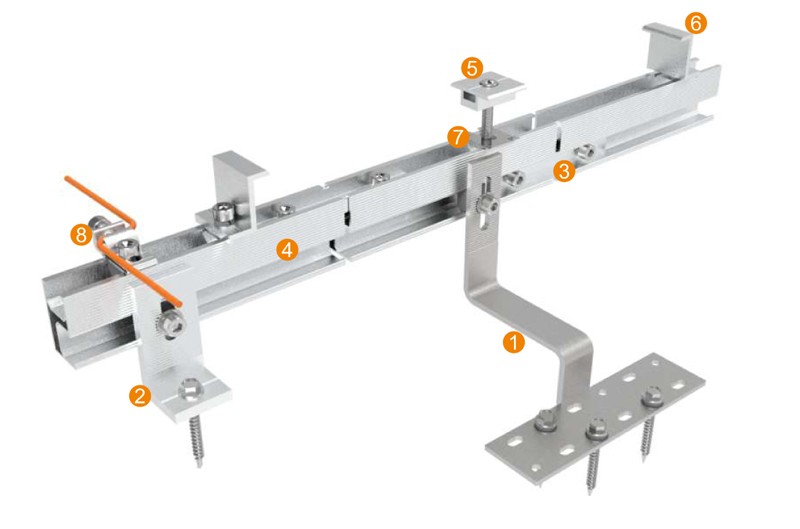 6
5
7
3
8
4
1
2